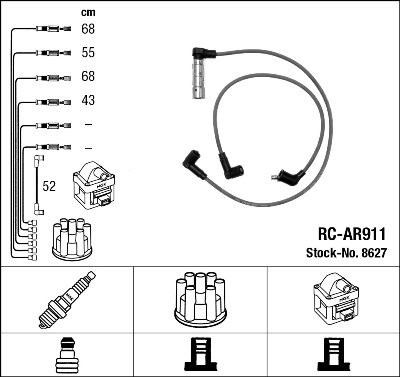 cm
68
55
68
43
–
–
52

RC-AR911
Stock-No. 8627